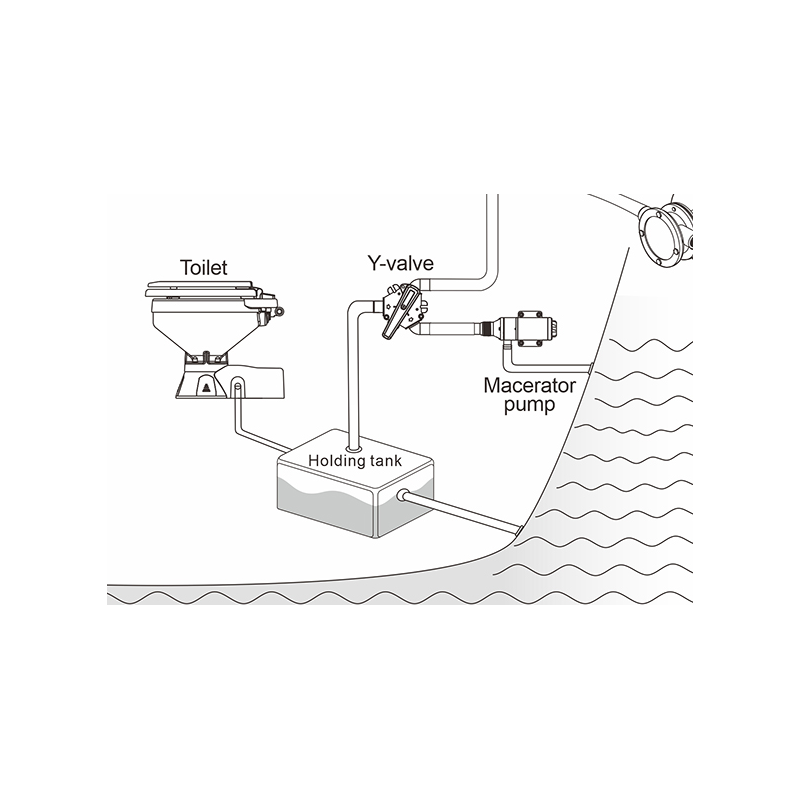 Toilet

Y-valve

Macerator pump

Holding tank