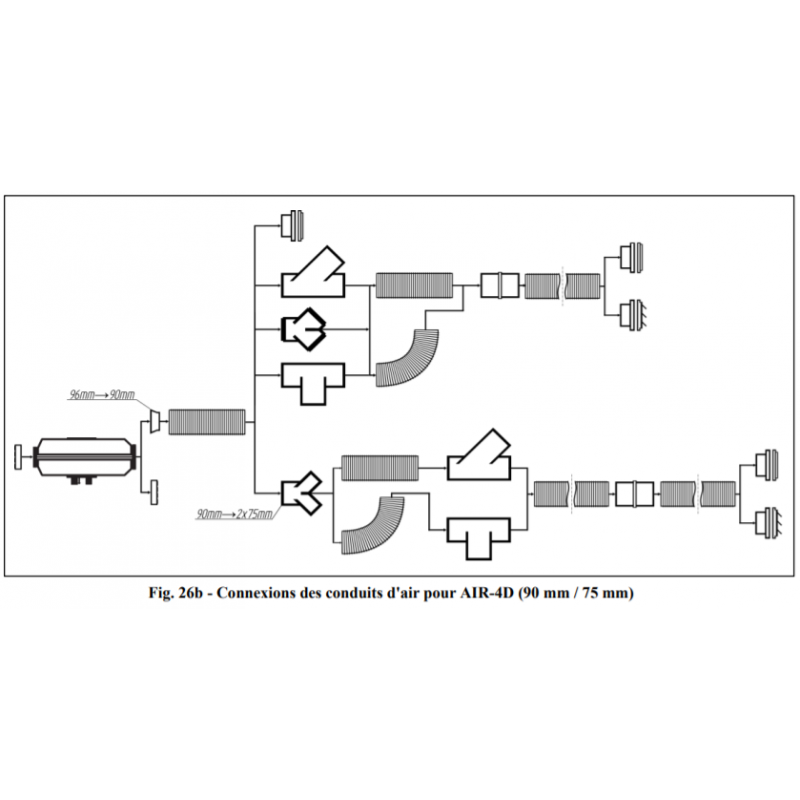 96mm→90mm

90mm→2x75mm

Fig. 26b - Connexions des conduits d'air pour AIR-4D (90 mm / 75 mm)