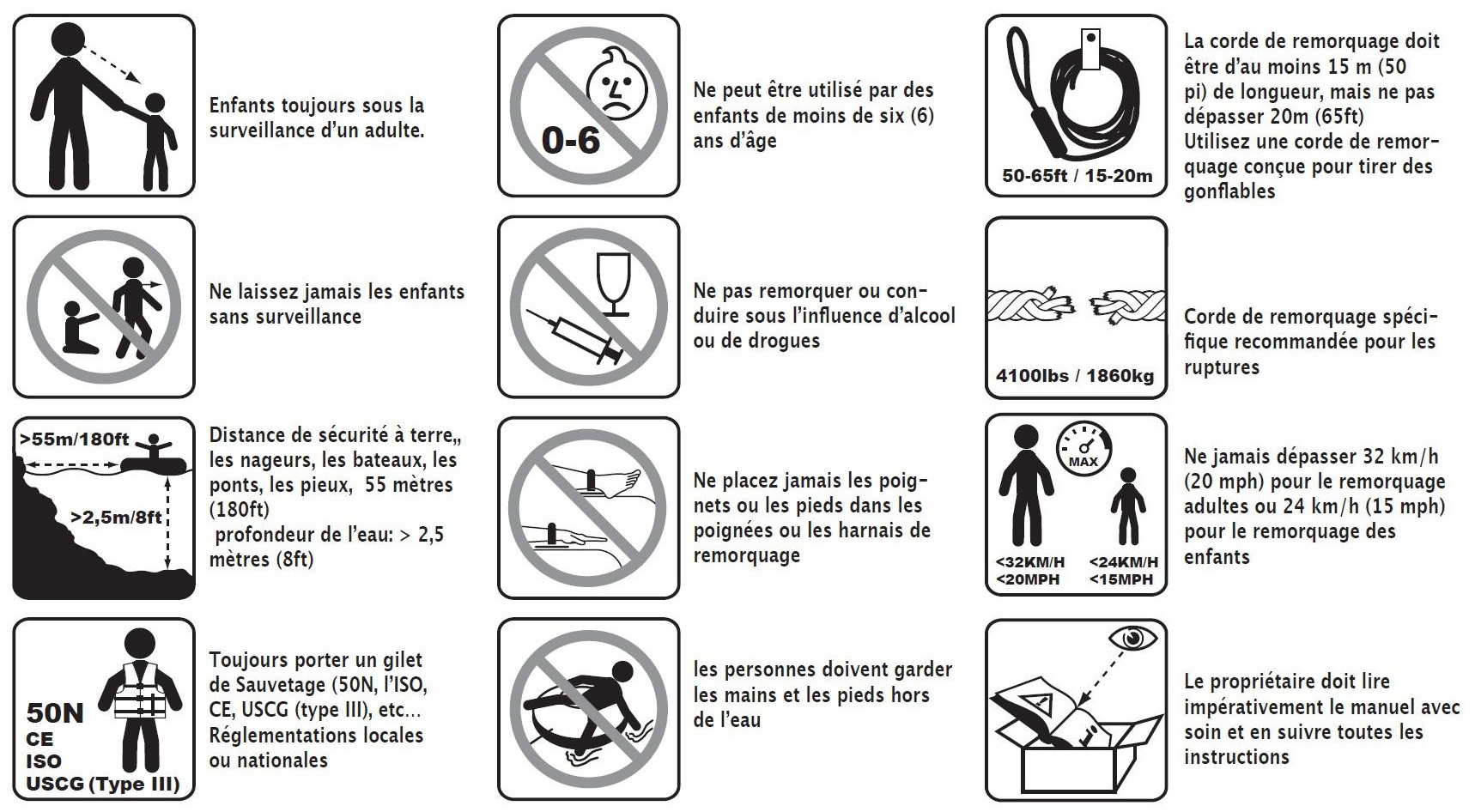 Enfants toujours sous la surveillance d'un adulte.

Ne laissez jamais les enfants sans surveillance

>55m/180ft

>2,5m/8ft

Distance de sécurité à terre,, les nageurs, les bateaux, les ponts, les pieux, 55 mètres (180ft)
profondeur de l'eau: > 2,5 mètres (8ft)

50N
CE
ISO
USCG (Type III)

Toujours porter un gilet de Sauvetage (50N, l'ISO, CE, USCG (type III), etc... Réglementations locales ou nationales

0-6

Ne peut être utilisé par des enfants de moins de six (6) ans d'âge

Ne pas remorquer ou conduire sous l'influence d'alcool ou de drogues

Ne placez jamais les poignets ou les pieds dans les poignées ou les harnais de remorquage

les personnes doivent garder les mains et les pieds hors de l'eau

50-65ft / 15-20m

La corde de remorquage doit être d'au moins 15 m (50 pi) de longueur, mais ne pas dépasser 20m (65ft)
Utilisez une corde de remorquage conçue pour tirer des gonflables

4100lbs / 1860kg

Corde de remorquage spécifique recommandée pour les ruptures

MAX

<32KM/H
<20MPH

<24KM/H
<15MPH

Ne jamais dépasser 32 km/h (20 mph) pour le remorquage adultes ou 24 km/h (15 mph) pour le remorquage des enfants

Le propriétaire doit lire impérativement le manuel avec soin et en suivre toutes les instructions